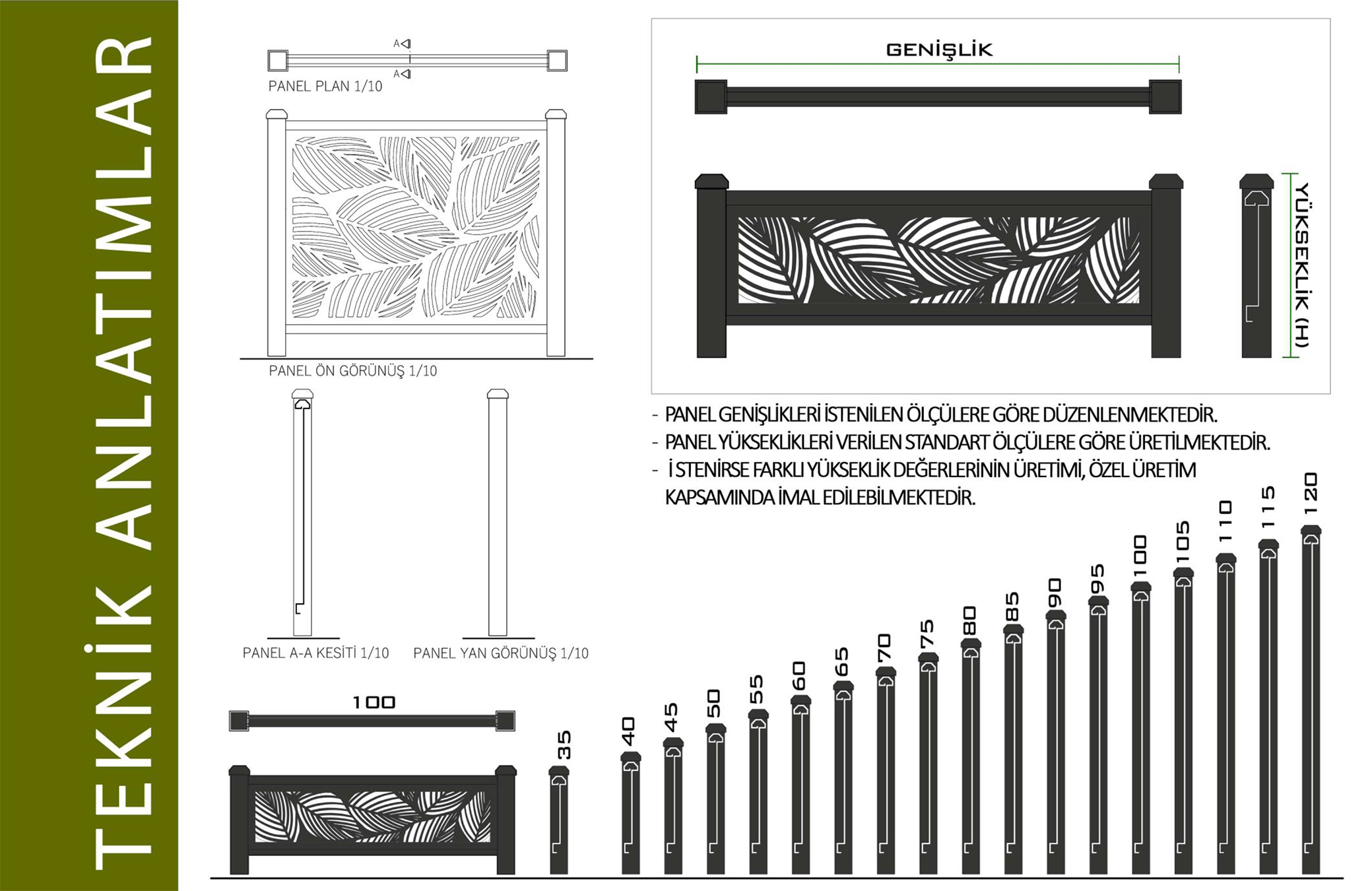 TEKNİK ANLATIMLAR

A
A
PANEL PLAN 1/10

PANEL ÖN GÖRÜNÜŞ 1/10

PANEL A-A KESİTİ 1/10

PANEL YAN GÖRÜNÜŞ 1/10

GENİŞLİK

YÜKSEKLİK (H)

- PANEL GENİŞLİKLERİ İSTENİLEN ÖLÇÜLERE GÖRE DÜZENLENMEKTEDİR.
- PANEL YÜKSEKLİKLERİ VERİLEN STANDART ÖLÇÜLERE GÖRE ÜRETİLMEKTEDİR.
- İ STENİRSE FARKLI YÜKSEKLİK DEĞERLERİNİN ÜRETİMİ, ÖZEL ÜRETİM KAPSAMINDA İMAL EDİLEBİLMEKTEDİR.

100

35 40 45 50 55 60 65 70 75 80 85 90 95 100 105 110 115 120